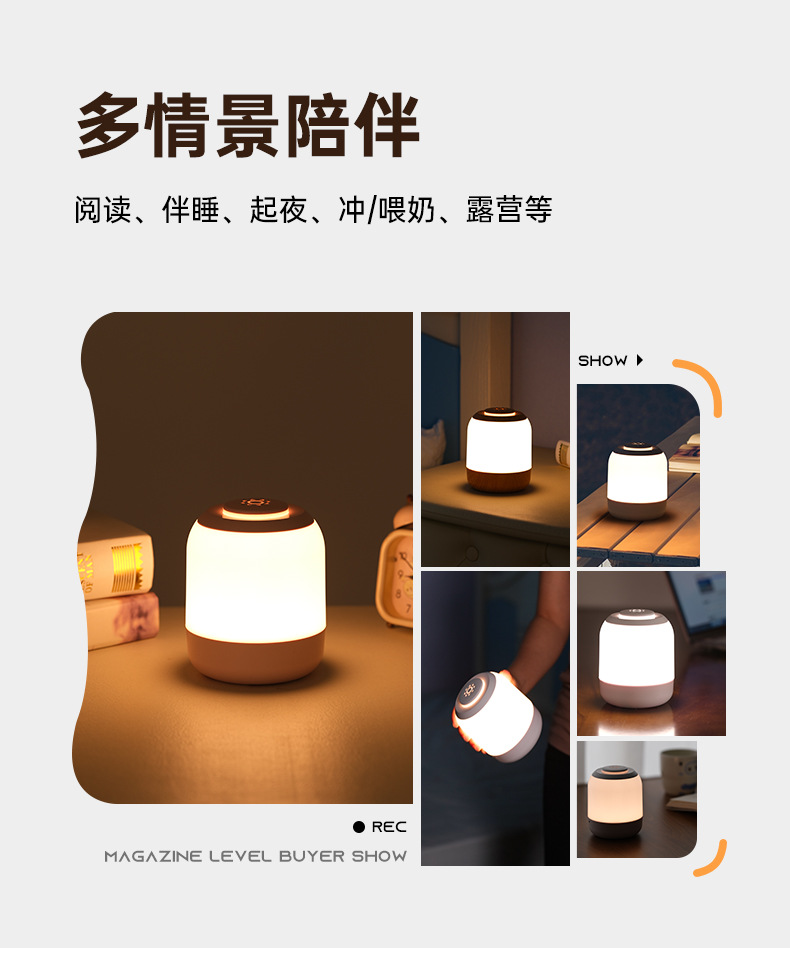 多情景陪伴

阅读、伴睡、起夜、冲/喂奶、露营等

SHOW

REC

MAGAZINE LEVEL BUYER SHOW